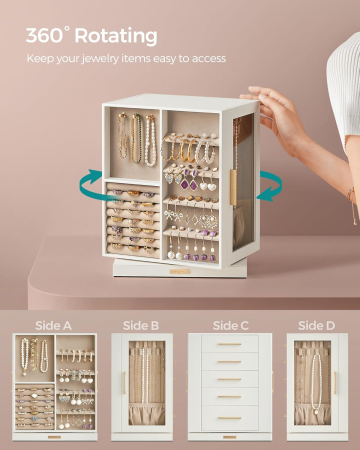 360° Rotating
Keep your jewelry items easy to access

Side A

Side B

Side C

Side D