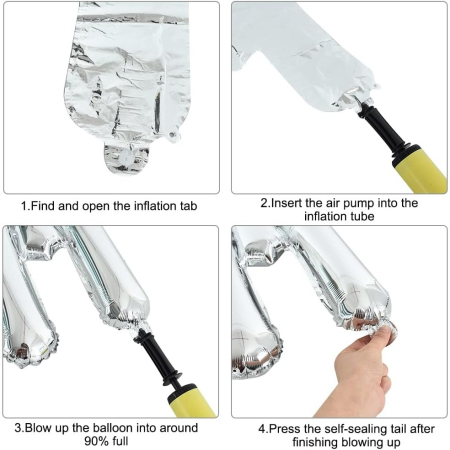 1.Find and open the inflation tab

2.Insert the air pump into the inflation tube

3.Blow up the balloon into around 90% full

4.Press the self-sealing tail after finishing blowing up