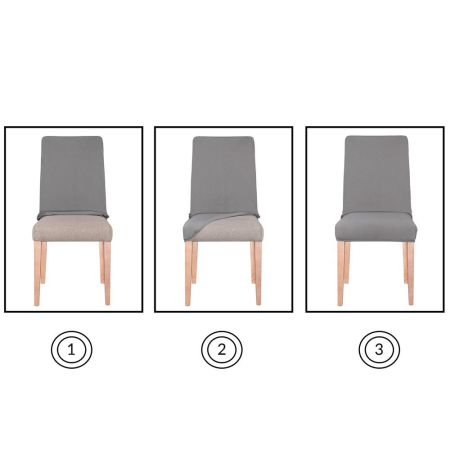 1

2

3