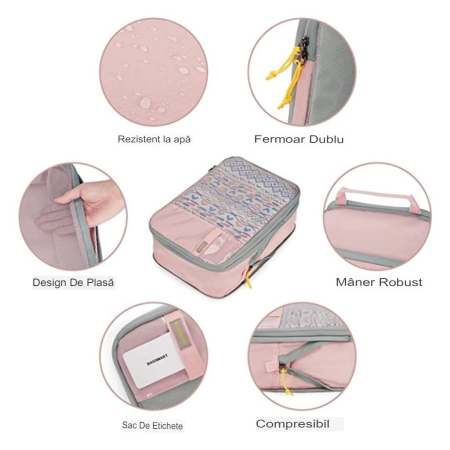 Rezistent la apă

Fermoar Dublu

Design De Plasă

Mâner Robust

BAGSMART

Sac De Etichete

Compresibil