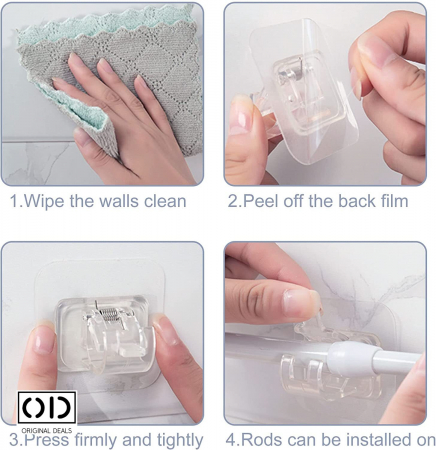 1.Wipe the walls clean

2.Peel off the back film

OD
ORIGINAL DEALS

3.Press firmly and tightly

4.Rods can be installed on