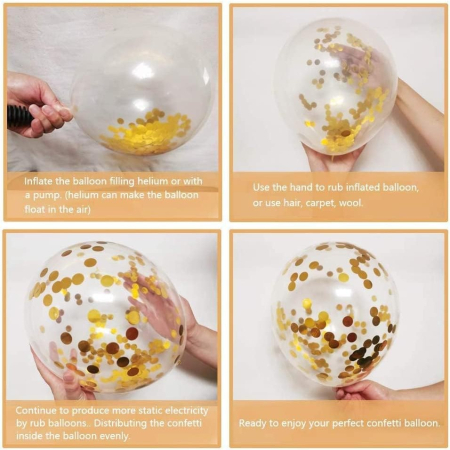 Inflate the balloon filling helium or with a pump. (helium can make the balloon float in the air)

Use the hand to rub inflated balloon, or use hair, carpet, wool.

Continue to produce more static electricity by rub balloons.. Distributing the confetti inside the balloon evenly.

Ready to enjoy your perfect confetti balloon.