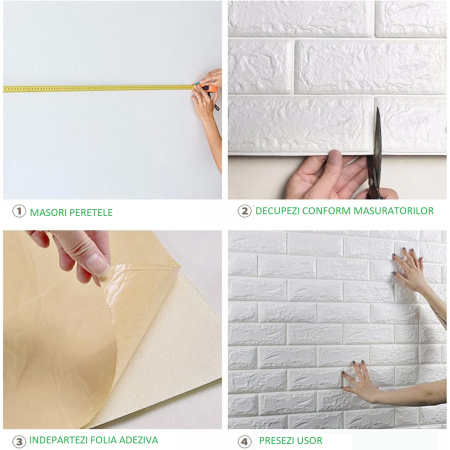 ① MASORI PERETELE

② DECUPEZI CONFORM MASURATORILOR

③ INDEPARTEZI FOLIA ADEZIVA

④ PRESEZI USOR