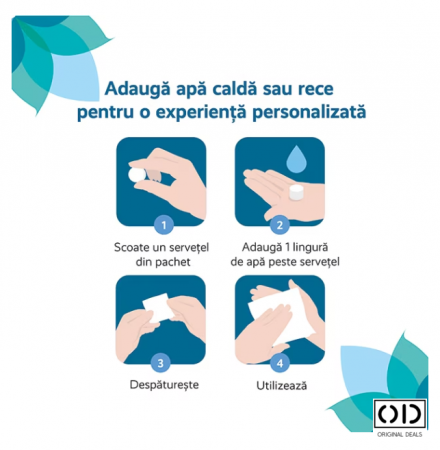 Adaugă apă caldă sau rece pentru o experiență personalizată

1
Scoate un servețel din pachet

2
Adaugă 1 lingură de apă peste servețel

3
Despăturește

4
Utilizează

OD
ORIGINAL DEALS