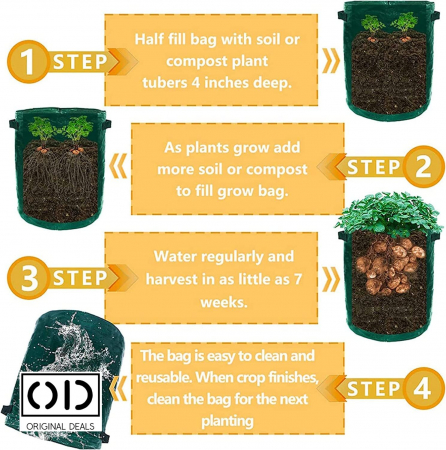 1 STEP

Half fill bag with soil or compost plant tubers 4 inches deep.

As plants grow add more soil or compost to fill grow bag.

STEP 2

3 STEP

Water regularly and harvest in as little as 7 weeks.

OD

ORIGINAL DEALS

The bag is easy to clean and reusable. When crop finishes, clean the bag for the next planting

STEP 4