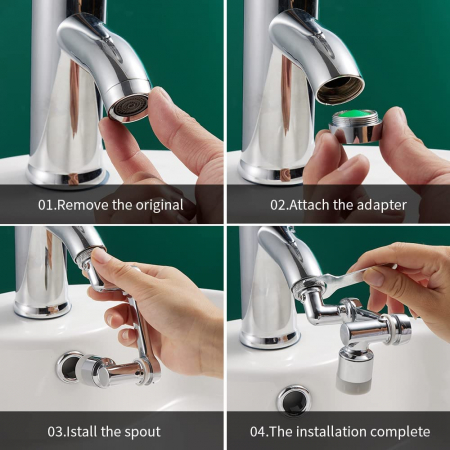 01.Remove the original

02.Attach the adapter

03.Istall the spout

04.The installation complete