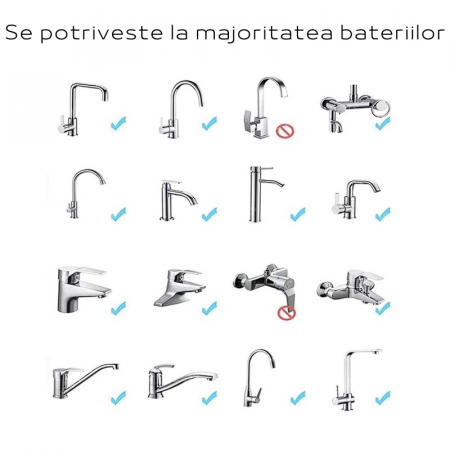 Se potriveste la majoritatea bateriilor