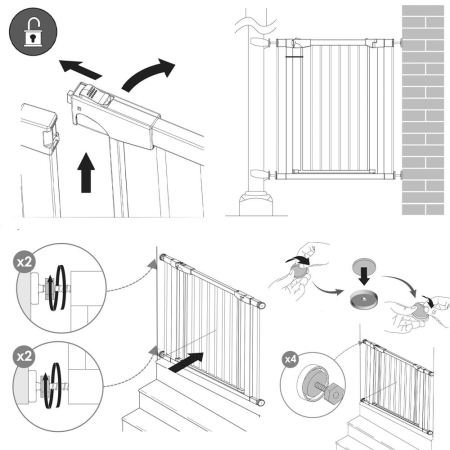 x2

x2

x4