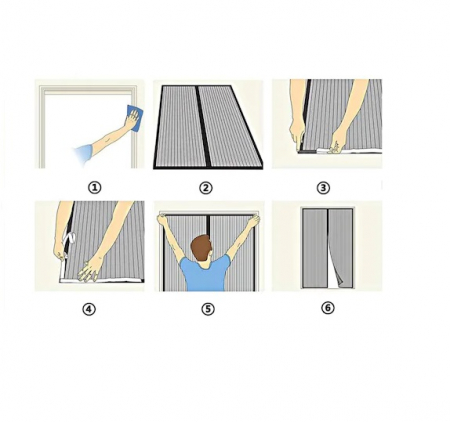 ①

②

③

④

⑤

⑥