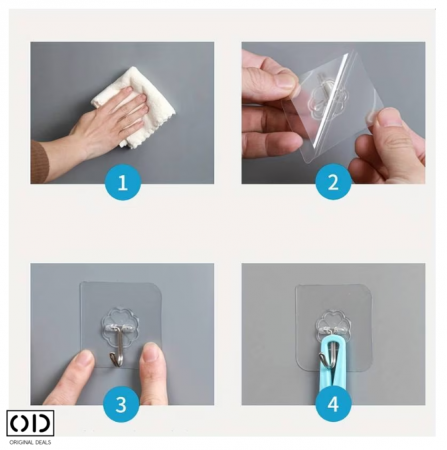 1

2

3

4

OD
ORIGINAL DEALS