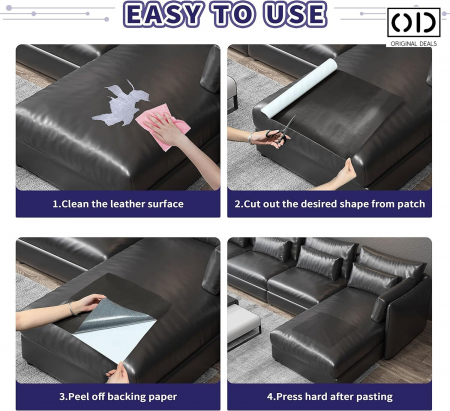 EASY TO USE

OD
ORIGINAL DEALS

1.Clean the leather surface

2.Cut out the desired shape from patch

3.Peel off backing paper

4.Press hard after pasting