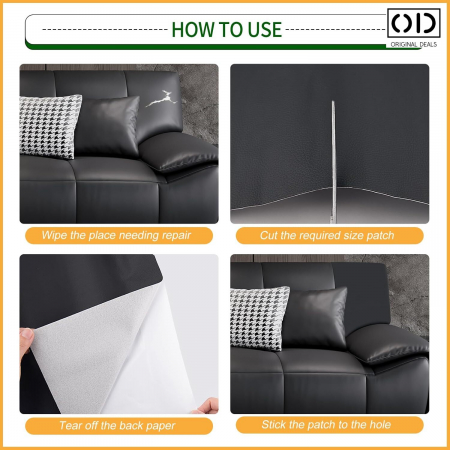 HOW TO USE

OD
ORIGINAL DEALS

Wipe the place needing repair

Cut the required size patch

Tear off the back paper

Stick the patch to the hole