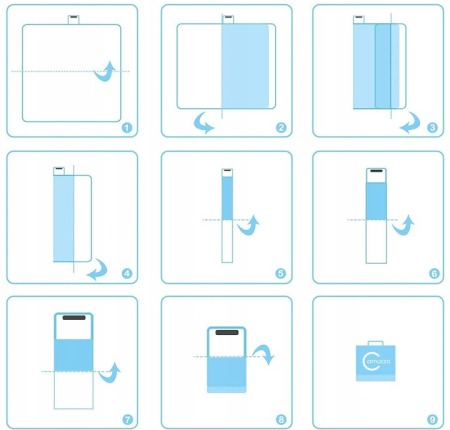 1
2
3
4
5
6
7
8
Carruzzo
9