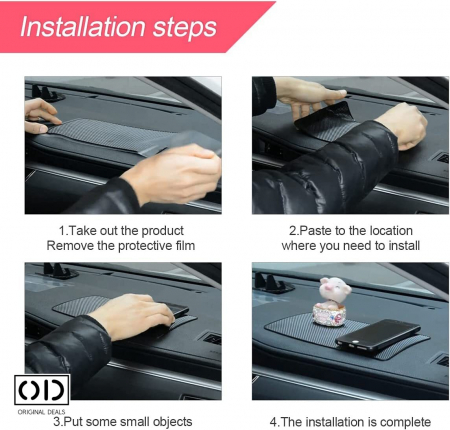 Installation steps

1.Take out the product
Remove the protective film

2.Paste to the location
where you need to install

OD
ORIGINAL DEALS

3.Put some small objects

4.The installation is complete