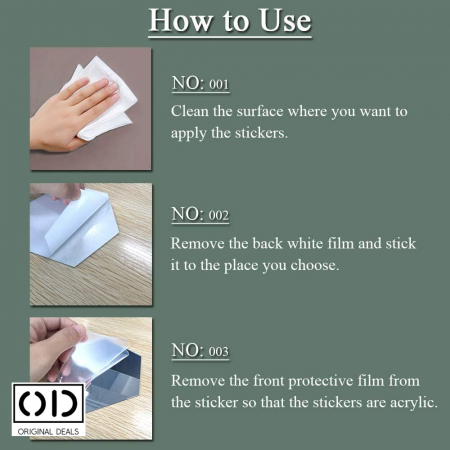 How to Use

NO: 001
Clean the surface where you want to apply the stickers.

NO: 002
Remove the back white film and stick it to the place you choose.

NO: 003
Remove the front protective film from the sticker so that the stickers are acrylic.

OD
ORIGINAL DEALS