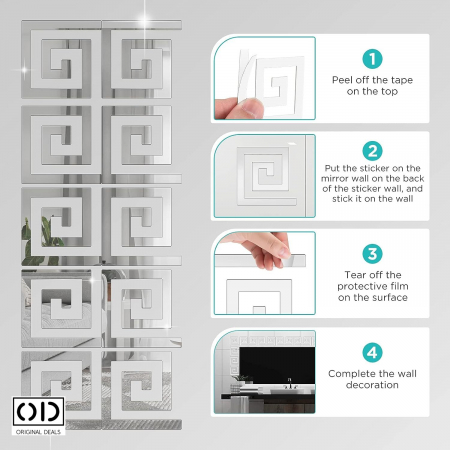 1
Peel off the tape on the top

2
Put the sticker on the mirror wall on the back of the sticker wall, and stick it on the wall

3
Tear off the protective film on the surface

4
Complete the wall decoration

OD
ORIGINAL DEALS