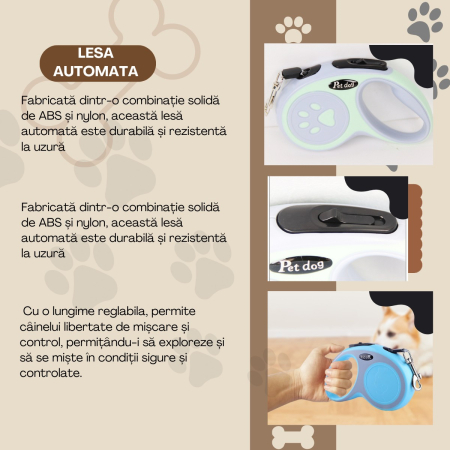 LESA AUTOMATA

Fabricată dintr-o combinație solidă de ABS și nylon, această lesă automată este durabilă și rezistentă la uzură

Fabricată dintr-o combinație solidă de ABS și nylon, această lesă automată este durabilă și rezistentă la uzură

Cu o lungime reglabila, permite câinelui libertate de mișcare și control, permițându-i să exploreze și să se miște în condiții sigure și controlate.

Pet dog

Pet dog