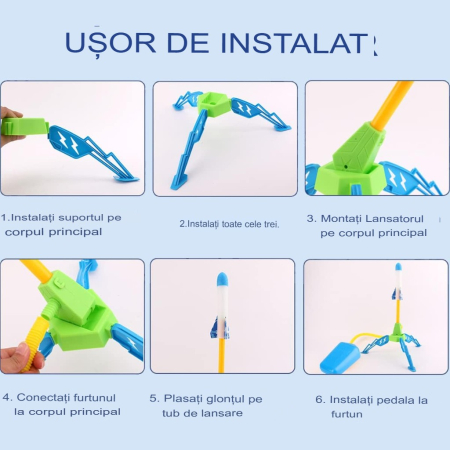 UȘOR DE INSTALAT

1.Instalați suportul pe corpul principal

2.Instalați toate cele trei.

3. Montați Lansatorul pe corpul principal

4. Conectați furtunul la corpul principal

5. Plasați glonțul pe tub de lansare

6. Instalați pedala la furtun