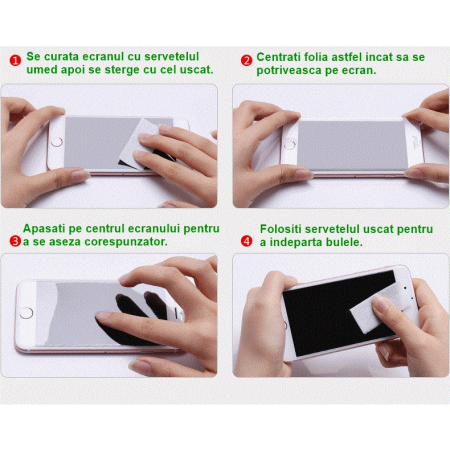 1 Se curata ecranul cu servetelul umed apoi se sterge cu cel uscat.

2 Centrati folia astfel incat sa se potriveasca pe ecran.

3 Apasati pe centrul ecranului pentru a se aseza corespunzator.

4 Folositi servetelul uscat pentru a indeparta bulele.