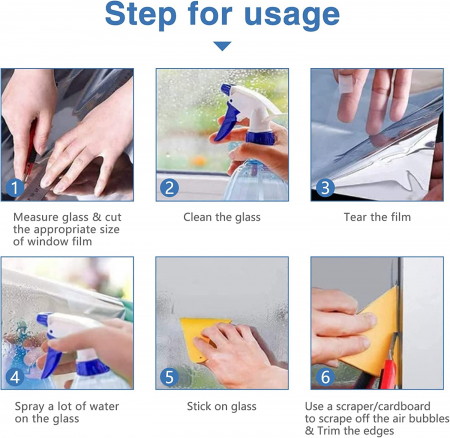 Step for usage

1

Measure glass & cut the appropriate size of window film

2

Clean the glass

3

Tear the film

4

Spray a lot of water on the glass

5

Stick on glass

6

Use a scraper/cardboard to scrape off the air bubbles & Trim the edges