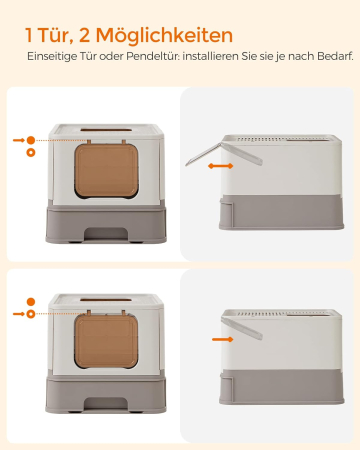 1 Tür, 2 Möglichkeiten

Einseitige Tür oder Pendeltür: installieren Sie sie je nach Bedarf.