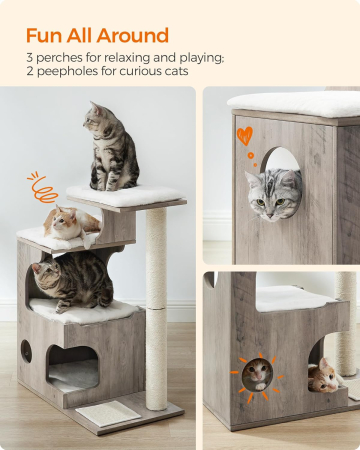 Fun All Around

3 perches for relaxing and playing;
2 peepholes for curious cats