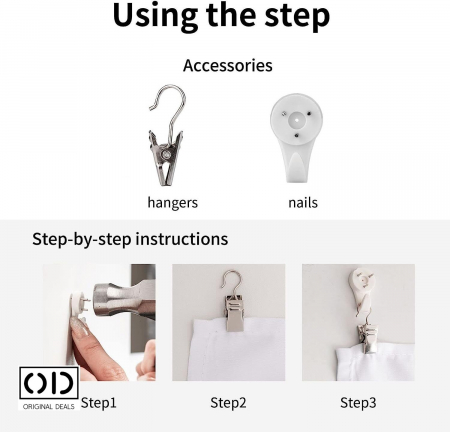 Using the step

Accessories

hangers

nails

Step-by-step instructions

OD
ORIGINAL DEALS

Step1

Step2

Step3