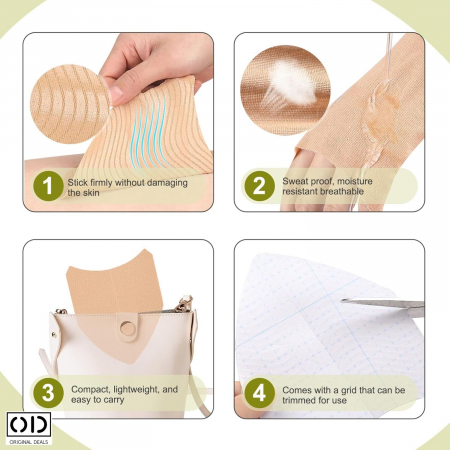 1 Stick firmly without damaging the skin

2 Sweat proof, moisture resistant breathable

3 Compact, lightweight, and easy to carry

4 Comes with a grid that can be trimmed for use

OD
ORIGINAL DEALS