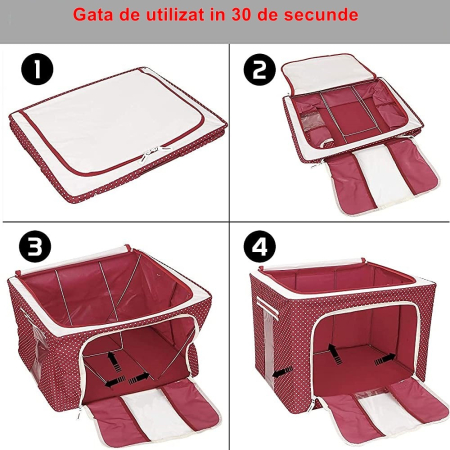 Gata de utilizat in 30 de secunde

1

2

3

4