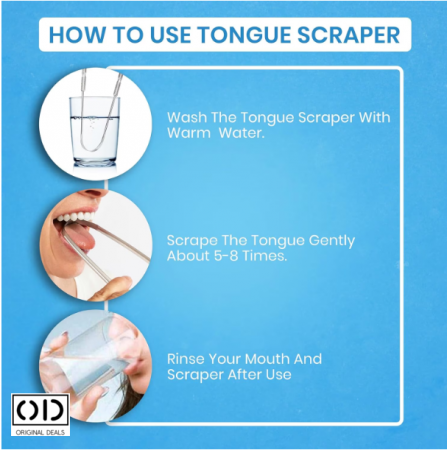 HOW TO USE TONGUE SCRAPER

Wash The Tongue Scraper With Warm Water.

Scrape The Tongue Gently About 5-8 Times.

Rinse Your Mouth And Scraper After Use

OD
ORIGINAL DEALS