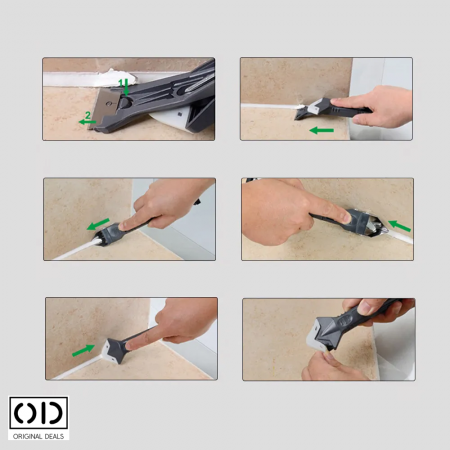 1
2

OD
ORIGINAL DEALS