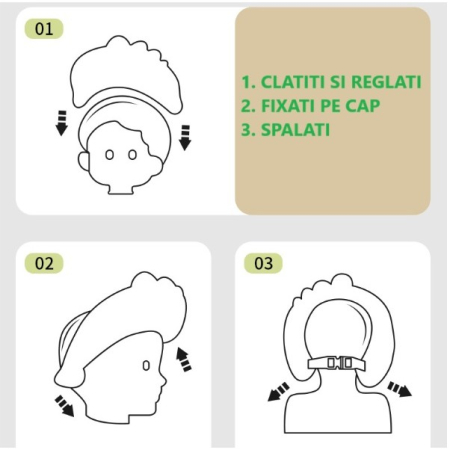 01

1. CLATITI SI REGLATI
2. FIXATI PE CAP
3. SPALATI

02

03