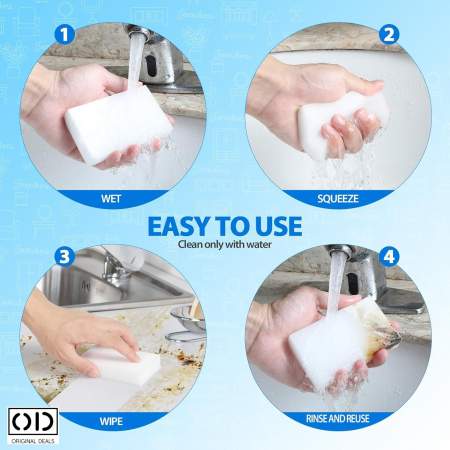 1

WET

2

SQUEEZE

EASY TO USE
Clean only with water

3

WIPE

4

RINSE AND REUSE

OD
ORIGINAL DEALS