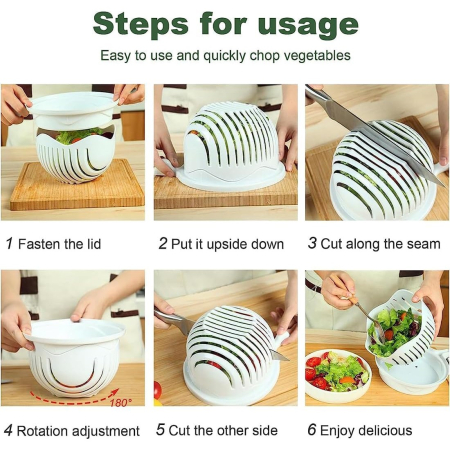 Steps for usage

Easy to use and quickly chop vegetables

1 Fasten the lid

2 Put it upside down

3 Cut along the seam

180°

4 Rotation adjustment

5 Cut the other side

6 Enjoy delicious