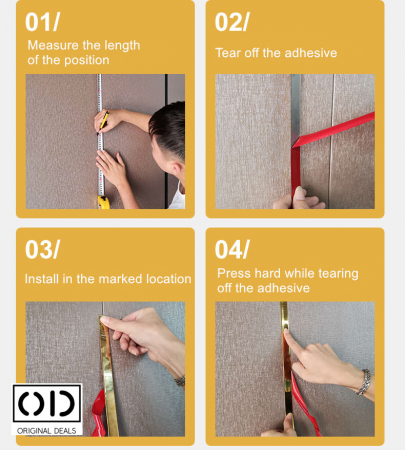 01/
Measure the length of the position

02/
Tear off the adhesive

03/
Install in the marked location

04/
Press hard while tearing off the adhesive

OD
ORIGINAL DEALS