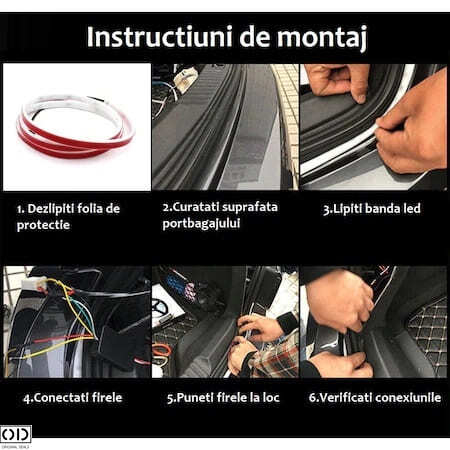 Instructiuni de montaj

1. Dezlipiti folia de protectie

2.Curatati suprafata portbagajului

3.Lipiti banda led

4.Conectati firele

5.Puneti firele la loc

6.Verificati conexiunile

OD
ORIGINAL DEALS