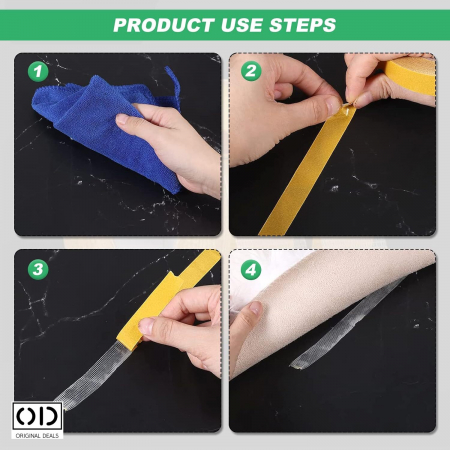 PRODUCT USE STEPS

1

2

3

4

OD
ORIGINAL DEALS