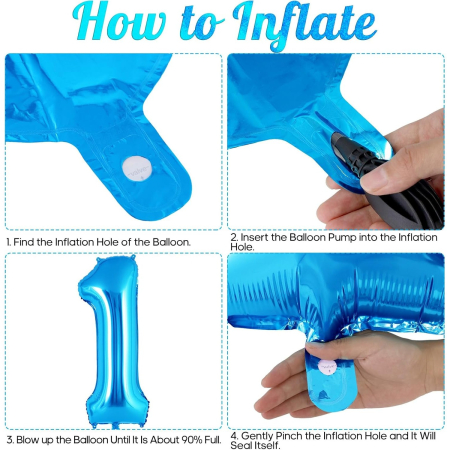 How to Inflate

valve

1. Find the Inflation Hole of the Balloon.

2. Insert the Balloon Pump into the Inflation Hole.

3. Blow up the Balloon Until It Is About 90% Full.

4. Gently Pinch the Inflation Hole and It Will Seal Itself.