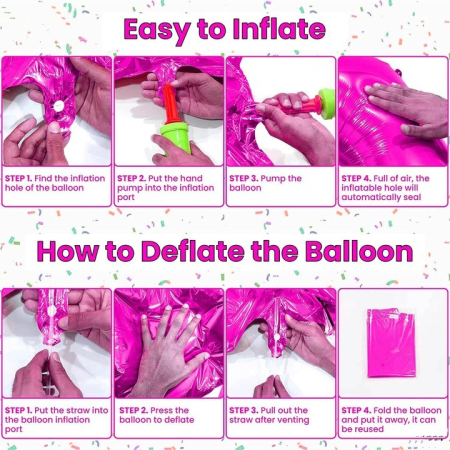 Easy to Inflate

STEP 1. Find the inflation hole of the balloon

STEP 2. Put the hand pump into the inflation port

STEP 3. Pump the balloon

STEP 4. Full of air, the inflatable hole will automatically seal

How to Deflate the Balloon

STEP 1. Put the straw into the balloon inflation port

STEP 2. Press the balloon to deflate

STEP 3. Pull out the straw after venting

STEP 4. Fold the balloon and put it away, it can be reused