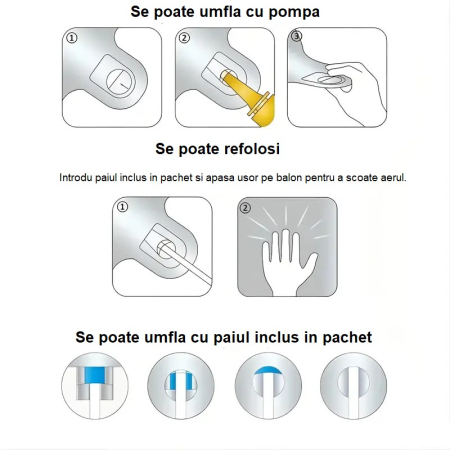 Se poate umfla cu pompa

①

②

③

Se poate refolosi

Introdu paiul inclus in pachet si apasa usor pe balon pentru a scoate aerul.

①

②

Se poate umfla cu paiul inclus in pachet