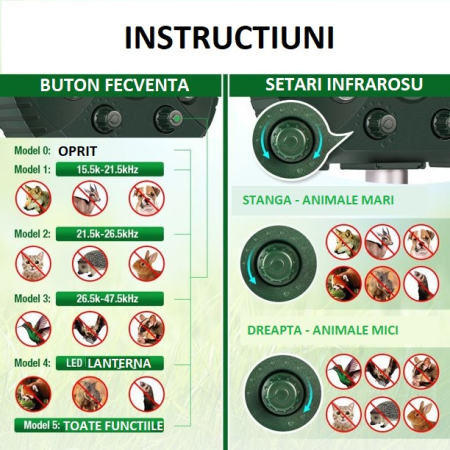 INSTRUCTIUNI

BUTON FECVENTA

Model 0: OPRIT
Model 1: 15.5k-21.5kHz
Model 2: 21.5k-26.5kHz
Model 3: 26.5k-47.5kHz
Model 4: LED LANTERNA
Model 5: TOATE FUNCTIILE

SETARI INFRAROSU

STANGA - ANIMALE MARI

DREAPTA - ANIMALE MICI