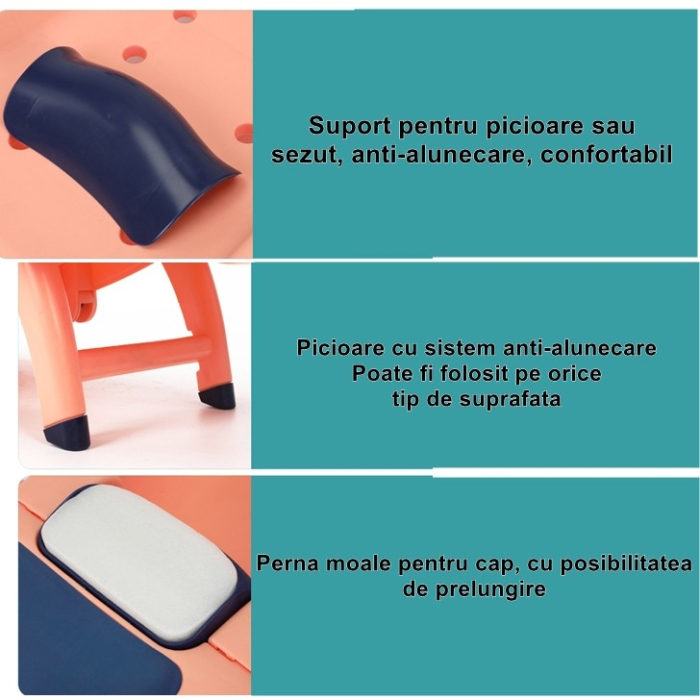 Suport pentru picioare sau sezut, anti-alunecare, confortabil

Picioare cu sistem anti-alunecare
Poate fi folosit pe orice
tip de suprafata

Perna moale pentru cap, cu posibilitatea de prelungire