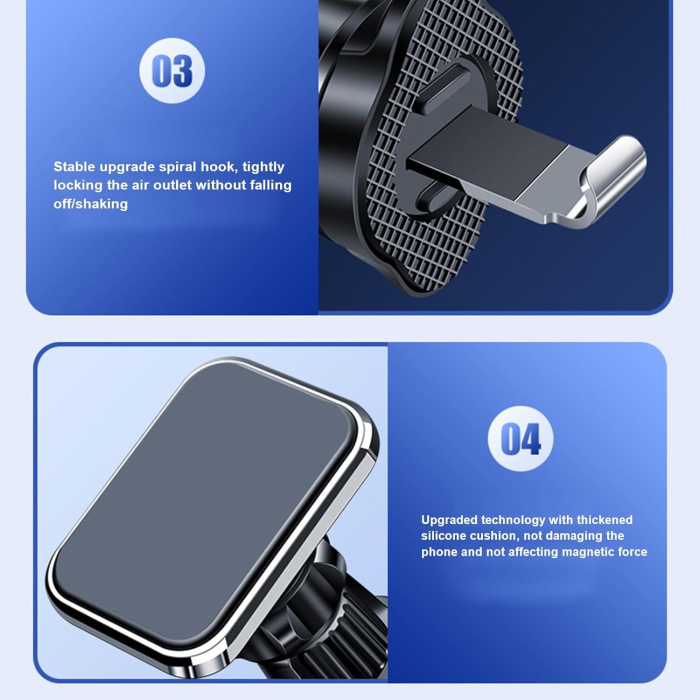 03

Stable upgrade spiral hook, tightly locking the air outlet without falling off/shaking

04

Upgraded technology with thickened silicone cushion, not damaging the phone and not affecting magnetic force