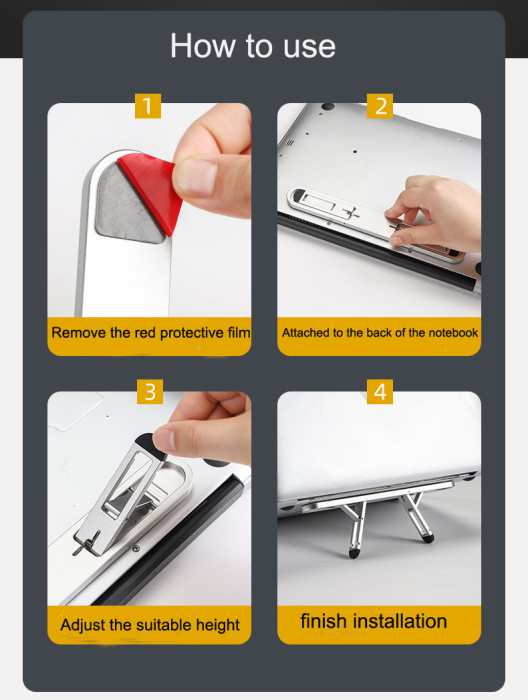 How to use

1

Remove the red protective film

2

Attached to the back of the notebook

3

Adjust the suitable height

4

finish installation