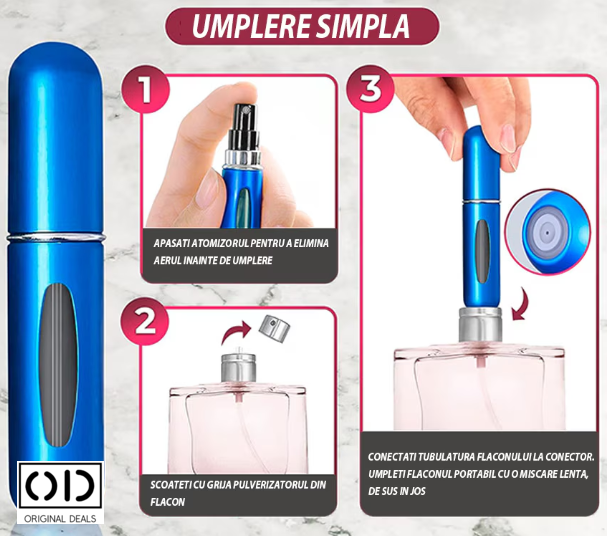 UMPLERE SIMPLA

1

APASATI ATOMIZORUL PENTRU A ELIMINA AERUL INAINTE DE UMPLERE

2

SCOATETI CU GRIJA PULVERIZATORUL DIN FLACON

3

CONECTATI TUBULATURA FLACONULUI LA CONECTOR. UMPLETI FLACONUL PORTABIL CU O MISCARE LENTA, DE SUS IN JOS

OD
ORIGINAL DEALS