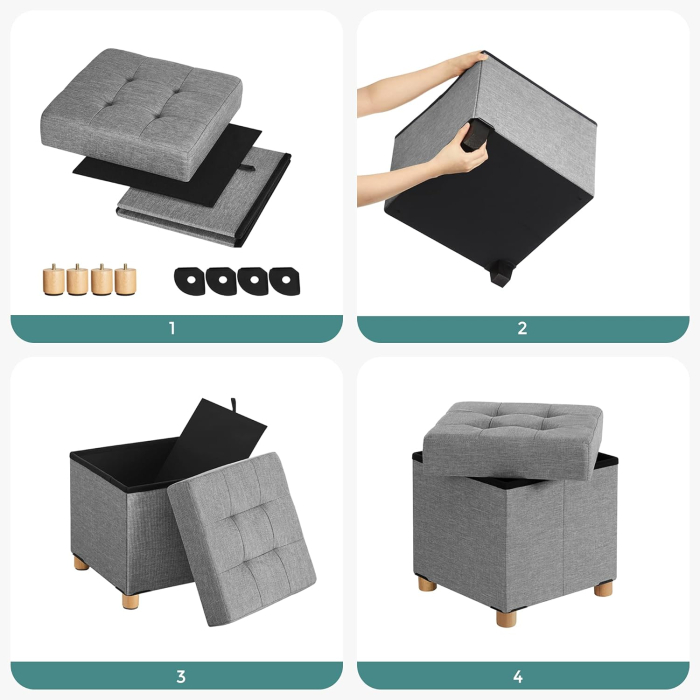 1

2

3

4