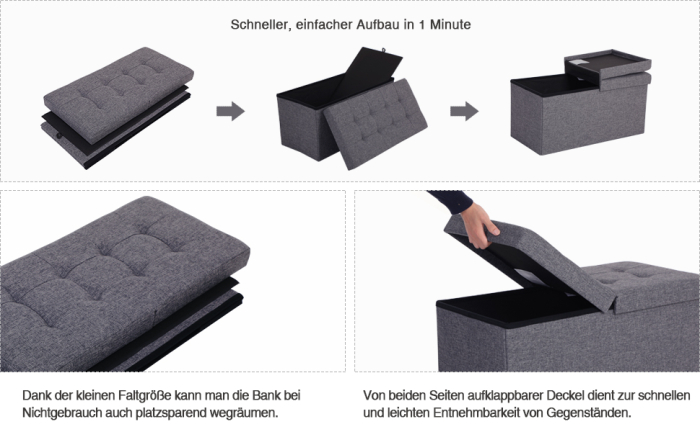 Schneller, einfacher Aufbau in 1 Minute

Dank der kleinen Faltgröße kann man die Bank bei Nichtgebrauch auch platzsparend wegräumen.

Von beiden Seiten aufklappbarer Deckel dient zur schnellen und leichten Entnehmbarkeit von Gegenständen.