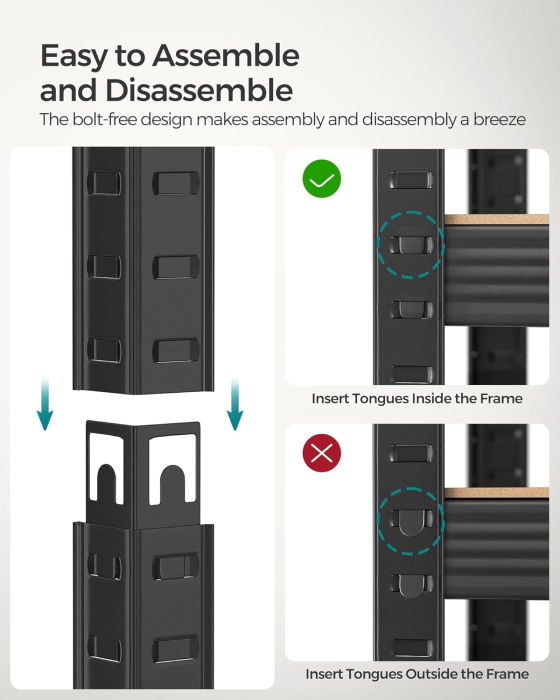 Easy to Assemble and Disassemble

The bolt-free design makes assembly and disassembly a breeze

Insert Tongues Inside the Frame

Insert Tongues Outside the Frame