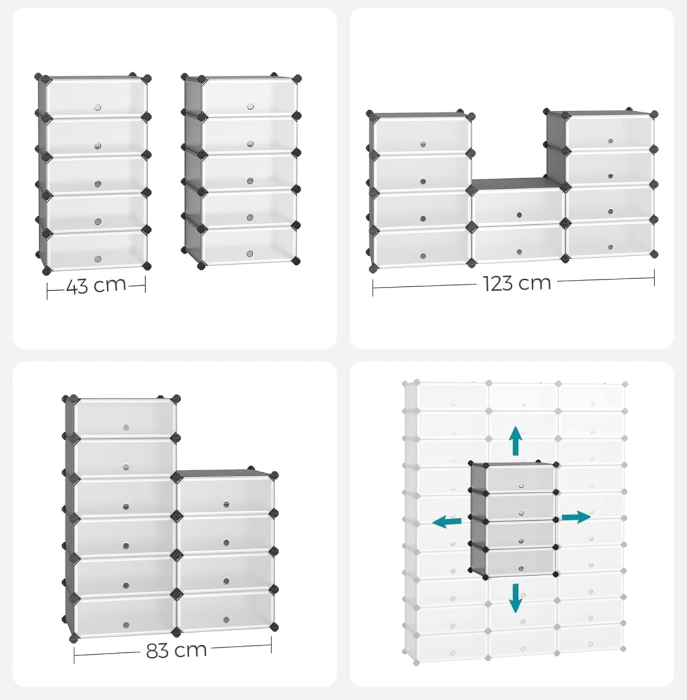 43 cm

123 cm

83 cm