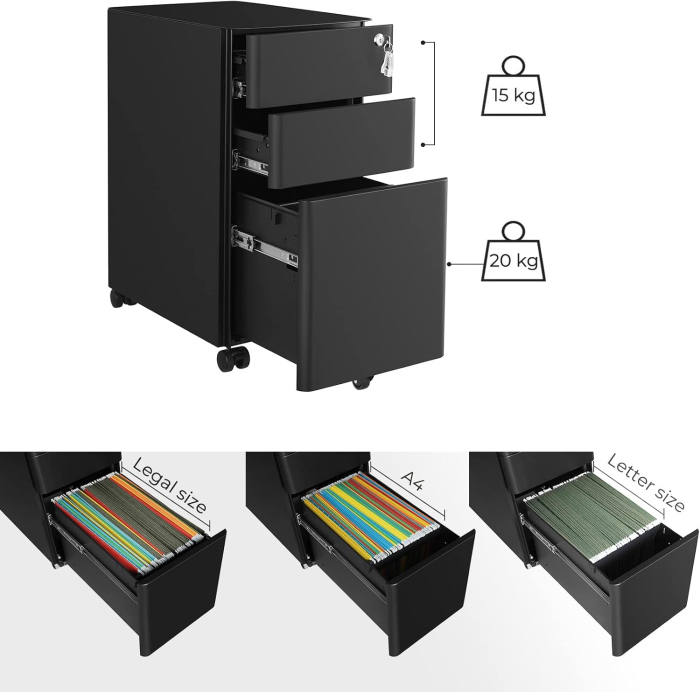 15 kg

20 kg

Legal size

A4

Letter size